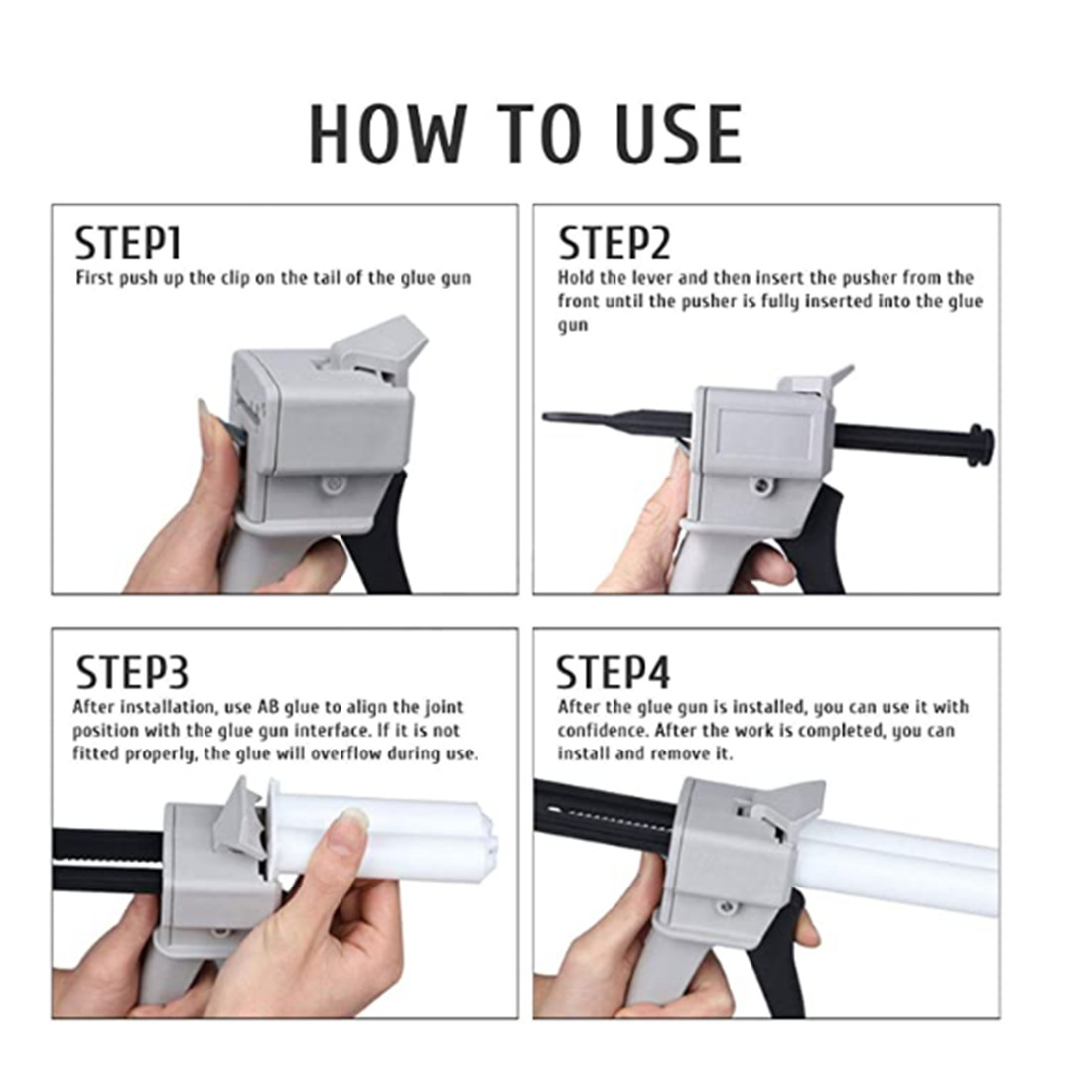 HOW TO USE

STEP1
First push up the clip on the tail of the glue gun

STEP2
Hold the lever and then insert the pusher from the front until the pusher is fully inserted into the glue gun

STEP3
After installation, use AB glue to align the joint position with the glue gun interface. If it is not fitted properly, the glue will overflow during use.

STEP4
After the glue gun is installed, you can use it with confidence. After the work is completed, you can install and remove it.